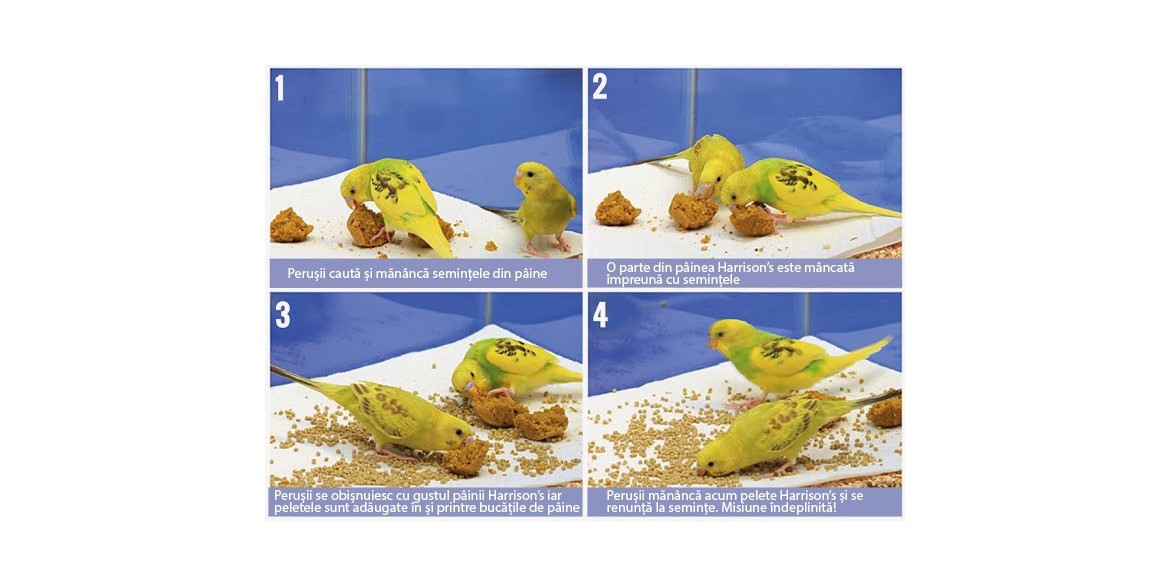 1

Perușii caută și mănâncă semințele din pâine

2

O parte din pâinea Harrison's este mâncată împreună cu semințele

3

Perușii se obișnuiesc cu gustul pâinii Harrison's iar peletele sunt adăugate în și printre bucățile de pâine

4

Perușii mănâncă acum pelete Harrison's și se renunță la semințe. Misiune îndeplinită!